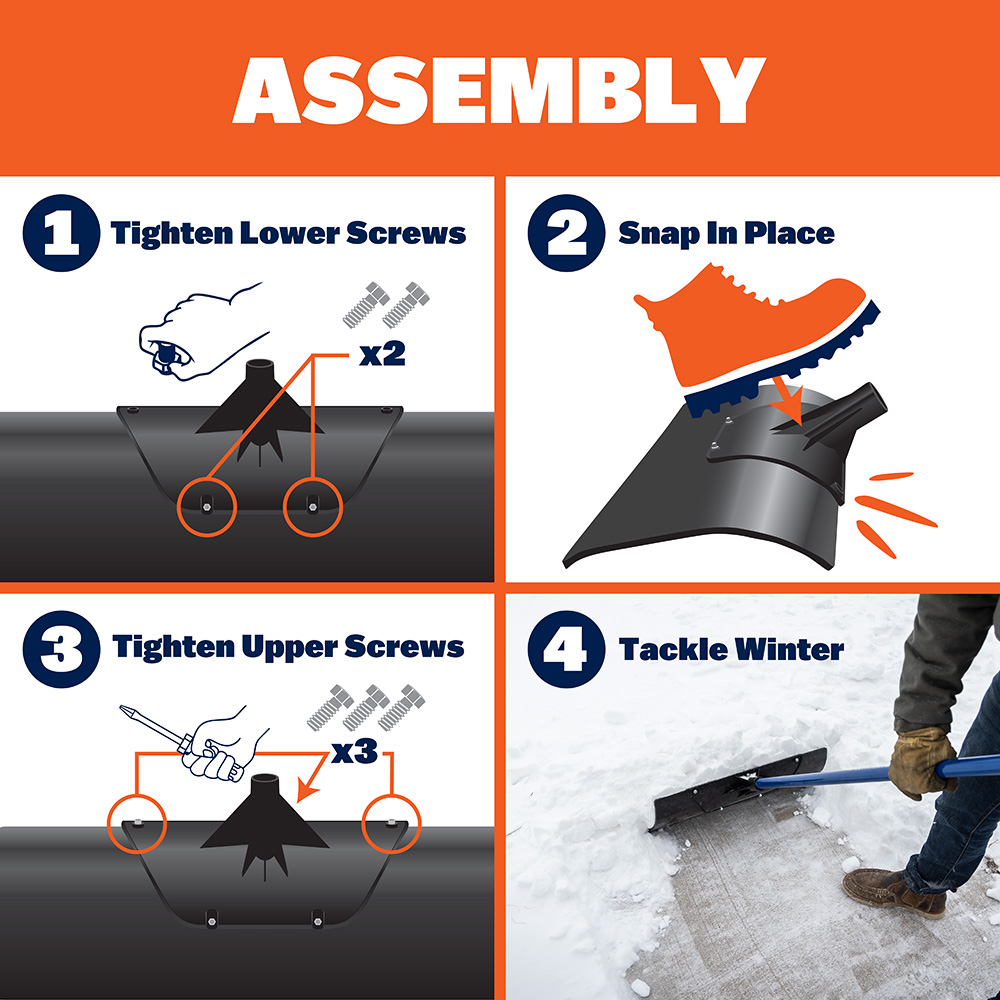 ASSEMBLY

1 Tighten Lower Screws

x2

2 Snap In Place

3 Tighten Upper Screws

x3

4 Tackle Winter